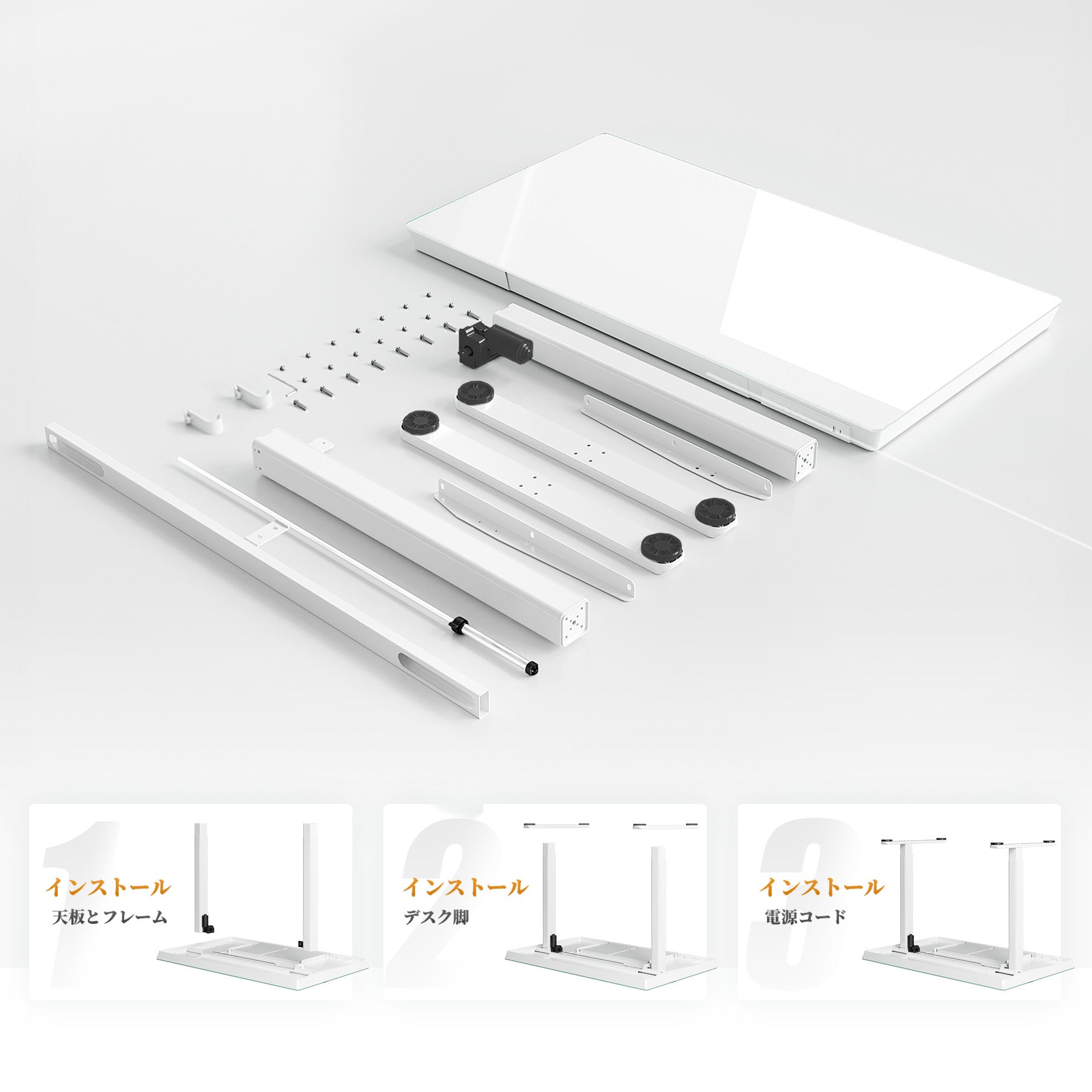 1
インストール
天板とフレーム

2
インストール
デスク脚

3
インストール
電源コード