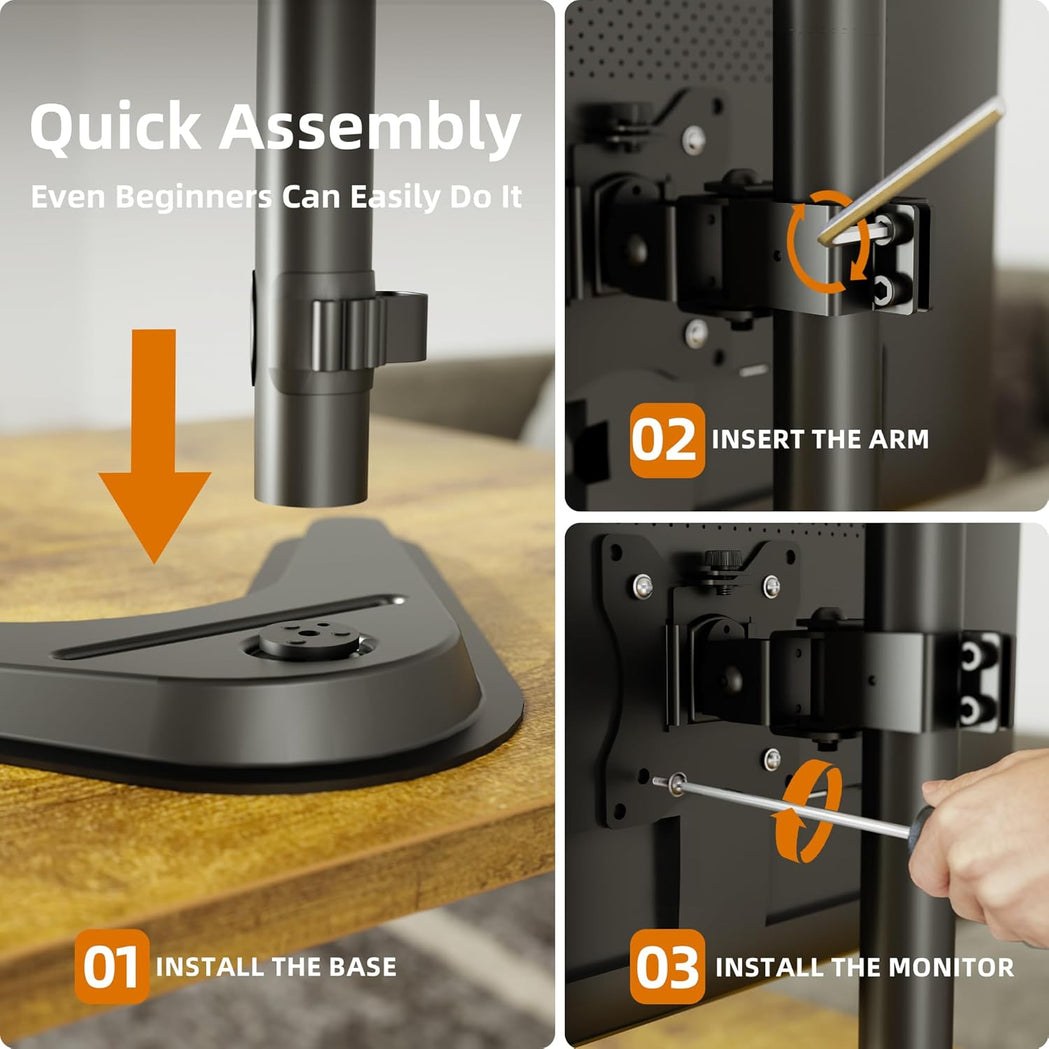 Quick Assembly

Even Beginners Can Easily Do It

01 INSTALL THE BASE

02 INSERT THE ARM

03 INSTALL THE MONITOR